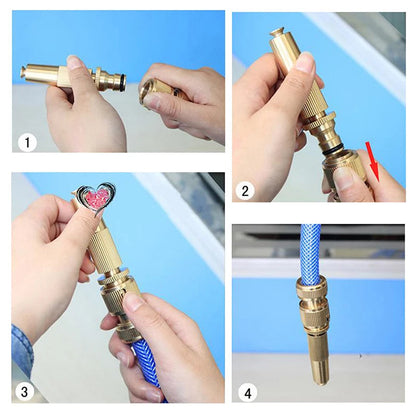 1

2

3

4