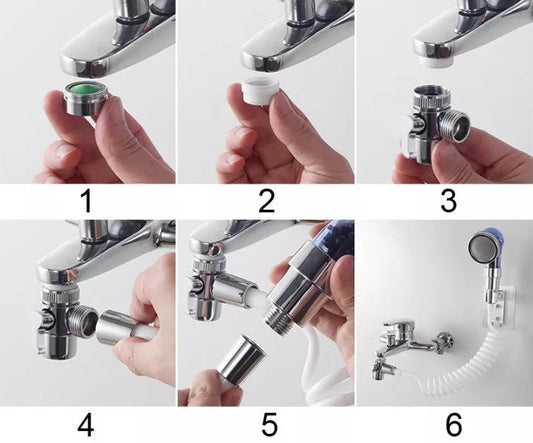 1

2

3

4

5

6