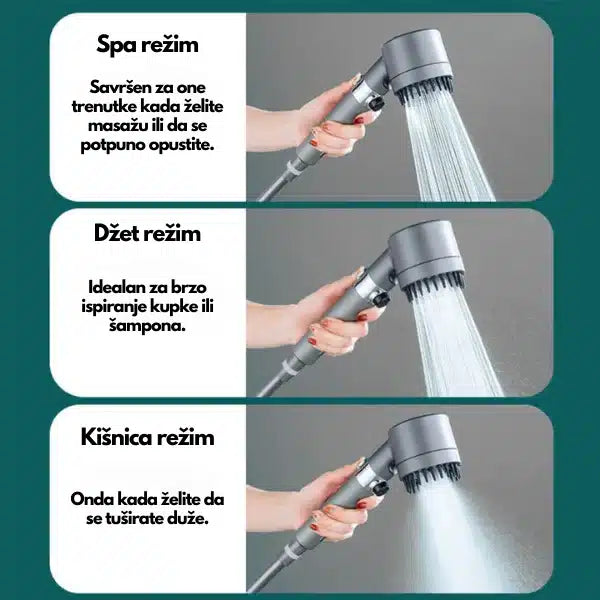 Spa režim

Savršen za one trenutke kada želite masažu ili da se potpuno opustite.

Džet režim

Idealan za brzo ispiranje kupke ili šampona.

Kišnica režim

Onda kada želite da se tuširate duže.